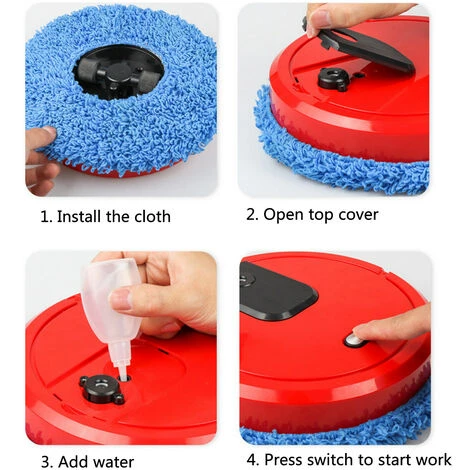 1. Install the cloth

2. Open top cover

3. Add water

4. Press switch to start work