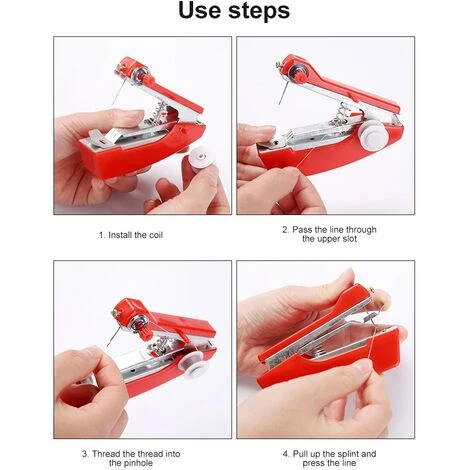 Use steps

1. Install the coil

2. Pass the line through the upper slot

3. Thread the thread into the pinhole

4. Pull up the splint and press the line