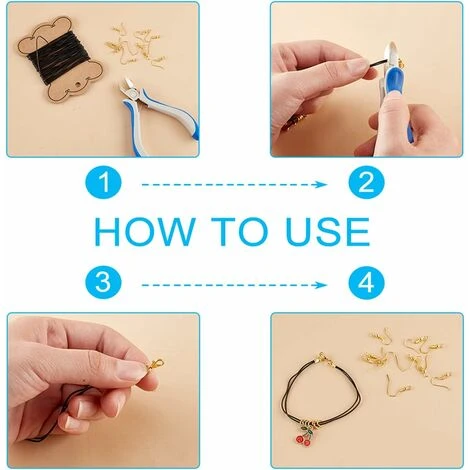 1

2

HOW TO USE

3

4